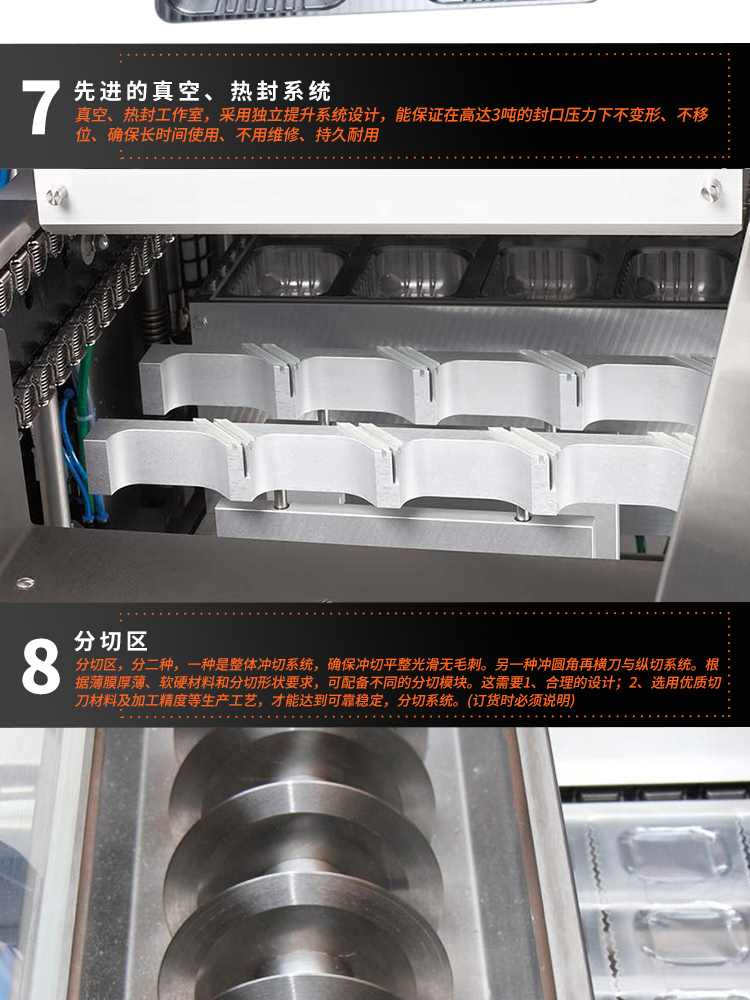 7

先进的真空、热封系统

真空、热封工作室，采用独立提升系统设计，能保证在高达3吨的封口压力下不变形、不移位、确保长时间使用、不用维修、持久耐用

8

分切区

分切区，分二种，一种是整体冲切系统，确保冲切平整光滑无毛刺。另一种冲圆角再横刀与纵切系统。根据薄膜厚薄、软硬材料和分切形状要求，可配备不同的分切模块。这需要1、合理的设计；2、选用优质切刀材料及加工精度等生产工艺，才能达到可靠稳定，分切系统。(订货时必须说明)