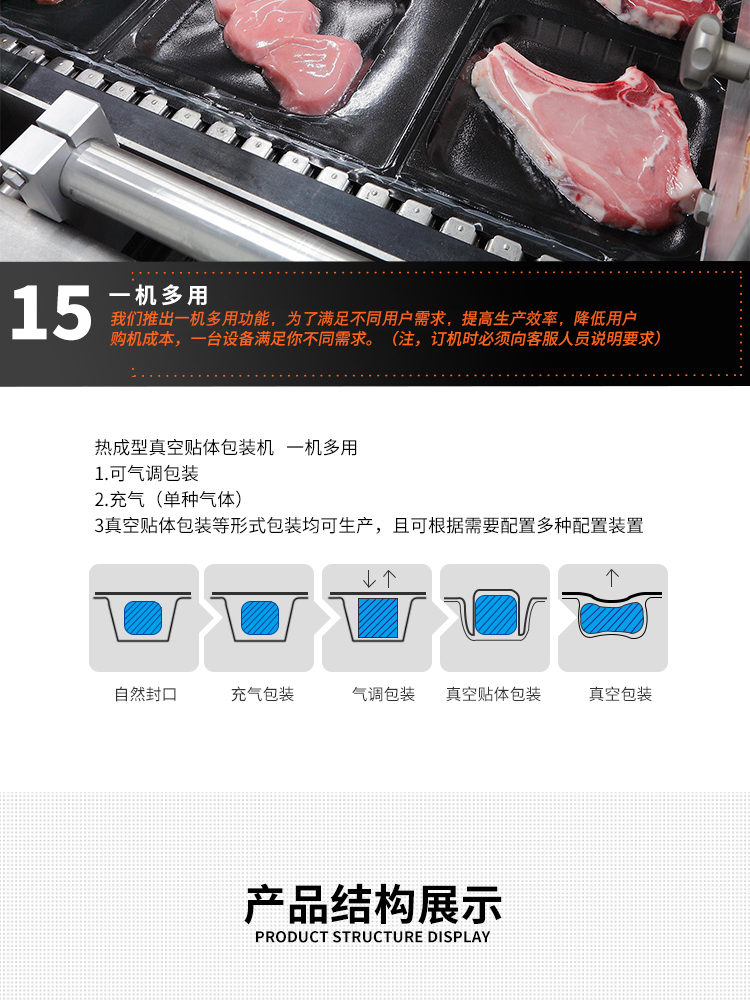 15 一机多用
我们推出一机多用功能，为了满足不同用户需求，提高生产效率，降低用户购机成本，一台设备满足你不同需求。（注，订机时必须向客服人员说明要求）

热成型真空贴体包装机 一机多用
1.可气调包装
2.充气（单种气体）
3真空贴体包装等形式包装均可生产，且可根据需要配置多种配置装置

自然封口
充气包装
气调包装
真空贴体包装
真空包装

产品结构展示
PRODUCT STRUCTURE DISPLAY