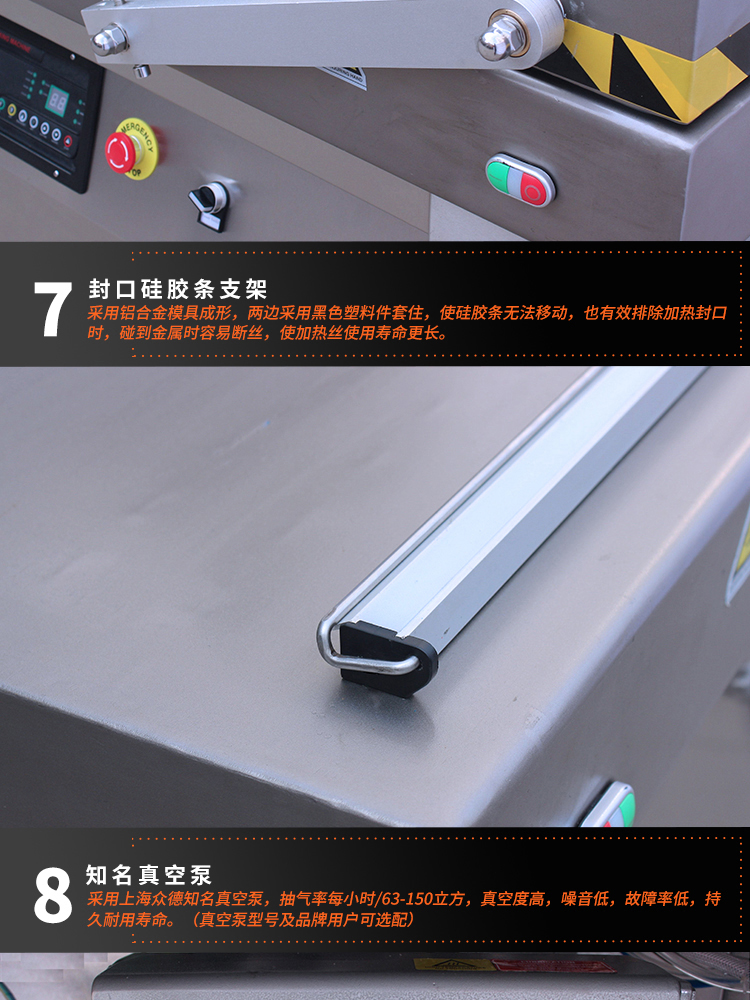 EMERGENCY STOP

7 封口硅胶条支架
采用铝合金模具成形，两边采用黑色塑料件套住，使硅胶条无法移动，也有效排除加热封口时，碰到金属时容易断丝，使加热丝使用寿命更长。

8 知名真空泵
采用上海众德知名真空泵，抽气率每小时/63-150立方，真空度高，噪音低，故障率低，持久耐用寿命。（真空泵型号及品牌用户可选配）