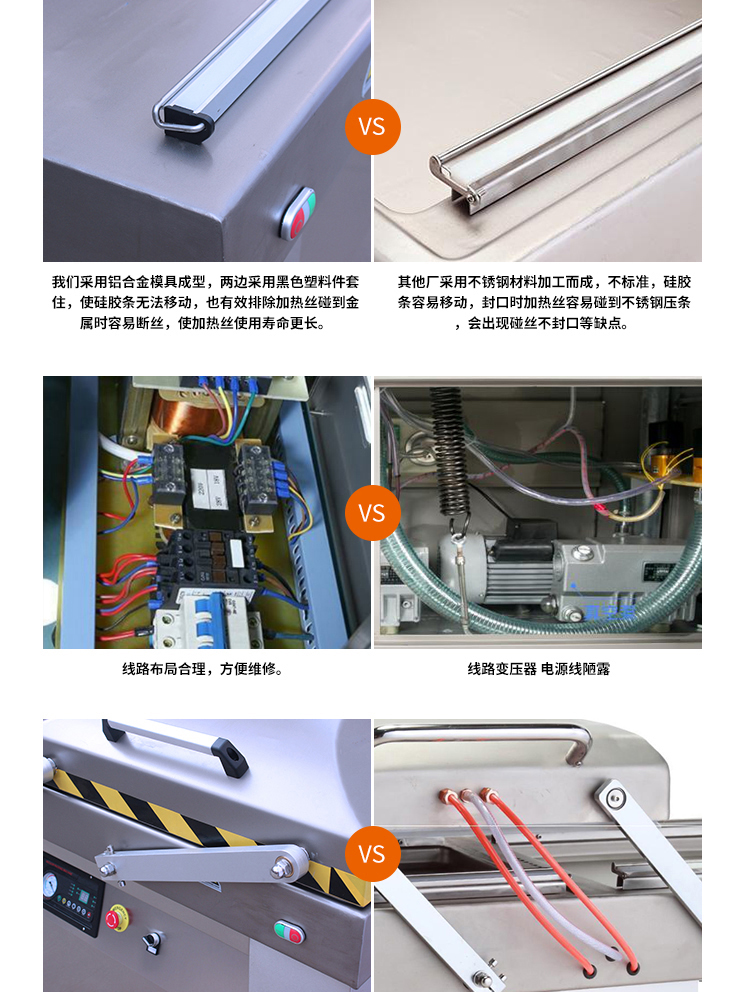 VS

我们采用铝合金模具成型，两边采用黑色塑料件套住，使硅胶条无法移动，也有效排除加热丝碰到金属时容易断丝，使加热丝使用寿命更长。

其他厂采用不锈钢材料加工而成，不标准，硅胶条容易移动，封口时加热丝容易碰到不锈钢压条，会出现碰丝不封口等缺点。

VS

线路布局合理，方便维修。

线路变压器 电源线陋露

VS