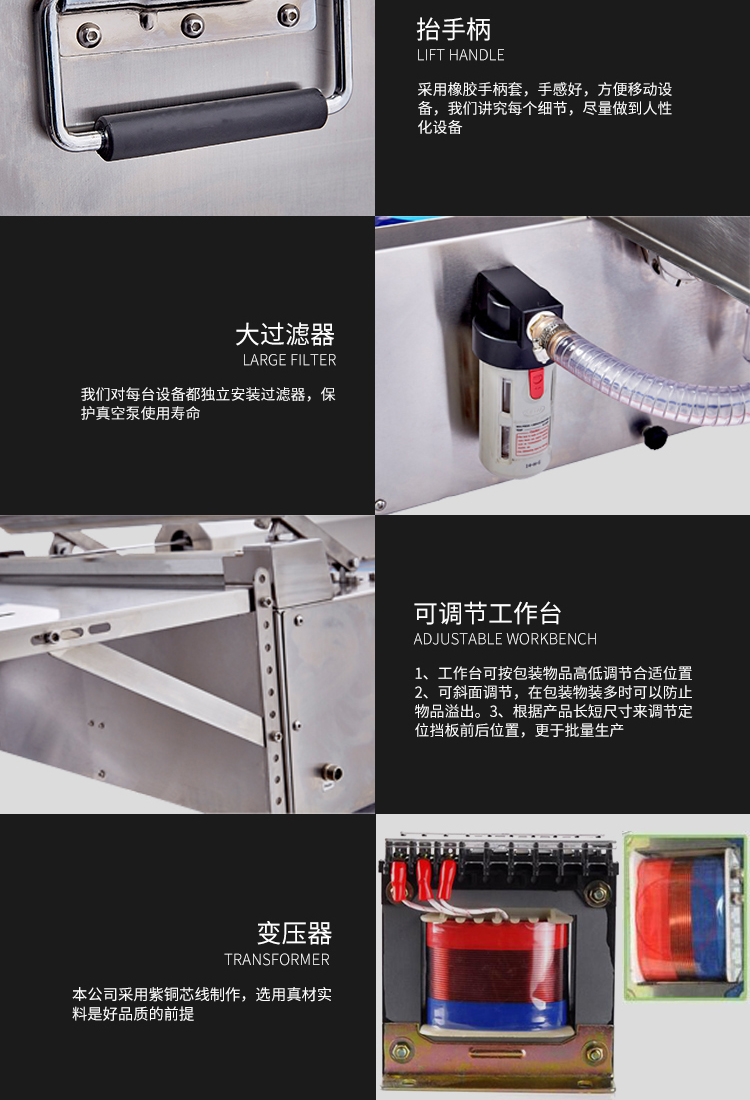 抬手柄
LIFT HANDLE

采用橡胶手柄套，手感好，方便移动设备，我们讲究每个细节，尽量做到人性化设备

大过滤器
LARGE FILTER

我们对每台设备都独立安装过滤器，保护真空泵使用寿命

可调节工作台
ADJUSTABLE WORKBENCH

1、工作台可按包装物品高低调节合适位置 2、可斜面调节，在包装物装多时可以防止物品溢出。3、根据产品长短尺寸来调节定位挡板前后位置，更于批量生产

变压器
TRANSFORMER

本公司采用紫铜芯线制作，选用真材实料是好品质的前提