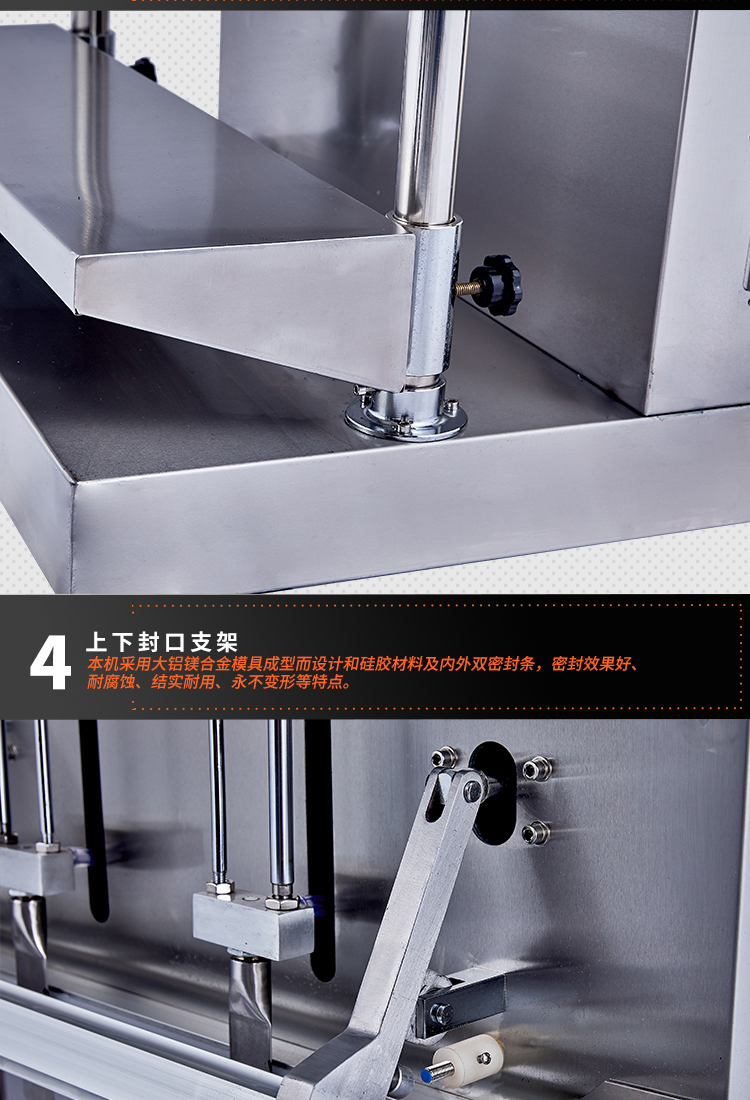 4 上下封口支架

本机采用大铝镁合金模具成型而设计和硅胶材料及内外双密封条，密封效果好、耐腐蚀、结实耐用、永不变形等特点。